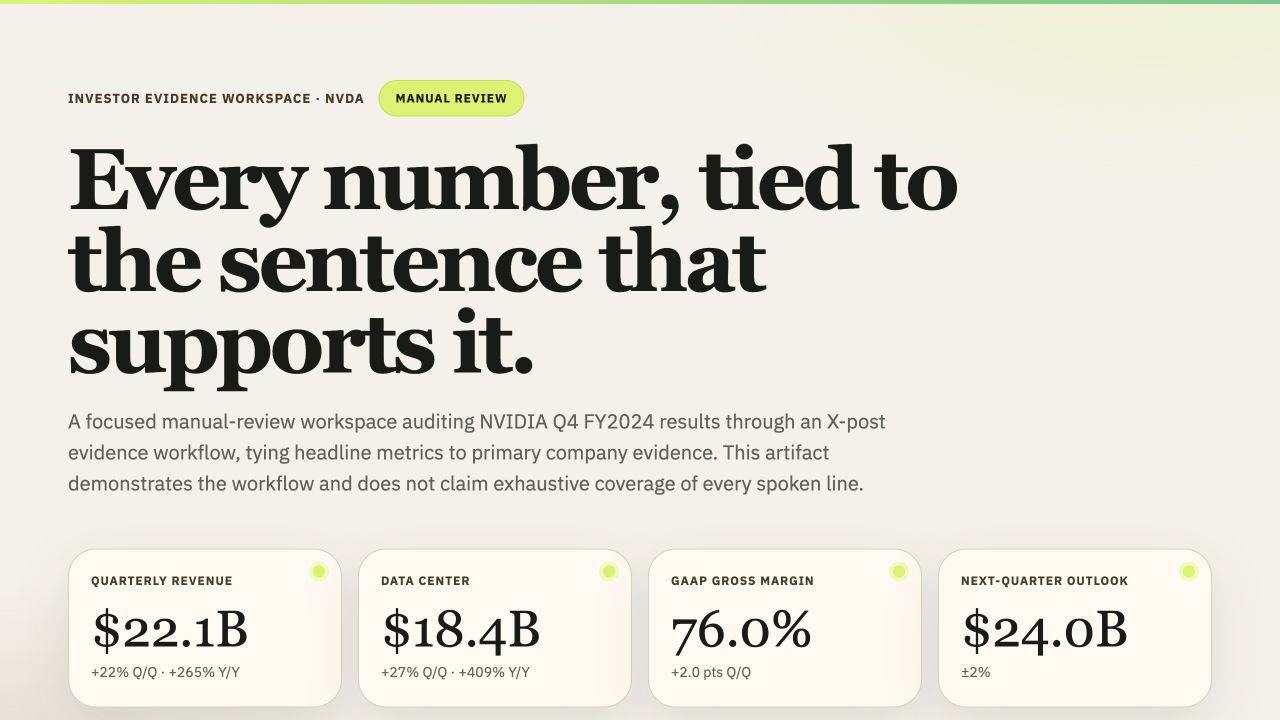 INVESTOR EVIDENCE WORKSPACE · NVDA

MANUAL REVIEW

Every number, tied to the sentence that supports it.

A focused manual-review workspace auditing NVIDIA Q4 FY2024 results through an X-post evidence workflow, tying headline metrics to primary company evidence. This artifact demonstrates the workflow and does not claim exhaustive coverage of every spoken line.

QUARTERLY REVENUE
$22.1B
+22% Q/Q · +265% Y/Y

DATA CENTER
$18.4B
+27% Q/Q · +409% Y/Y

GAAP GROSS MARGIN
76.0%
+2.0 pts Q/Q

NEXT-QUARTER OUTLOOK
$24.0B
±2%